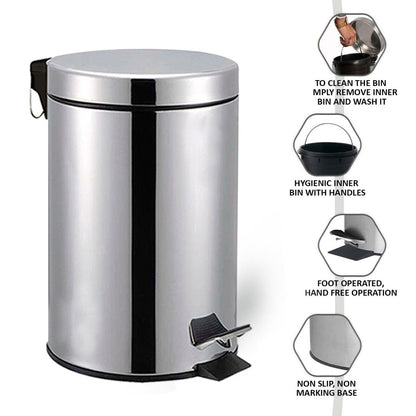 TO CLEAN THE BIN
MPLY REMOVE INNER
BIN AND WASH IT

HYGIENIC INNER
BIN WITH HANDLES

FOOT OPERATED,
HAND FREE OPERATION

NON SLIP, NON
MARKING BASE