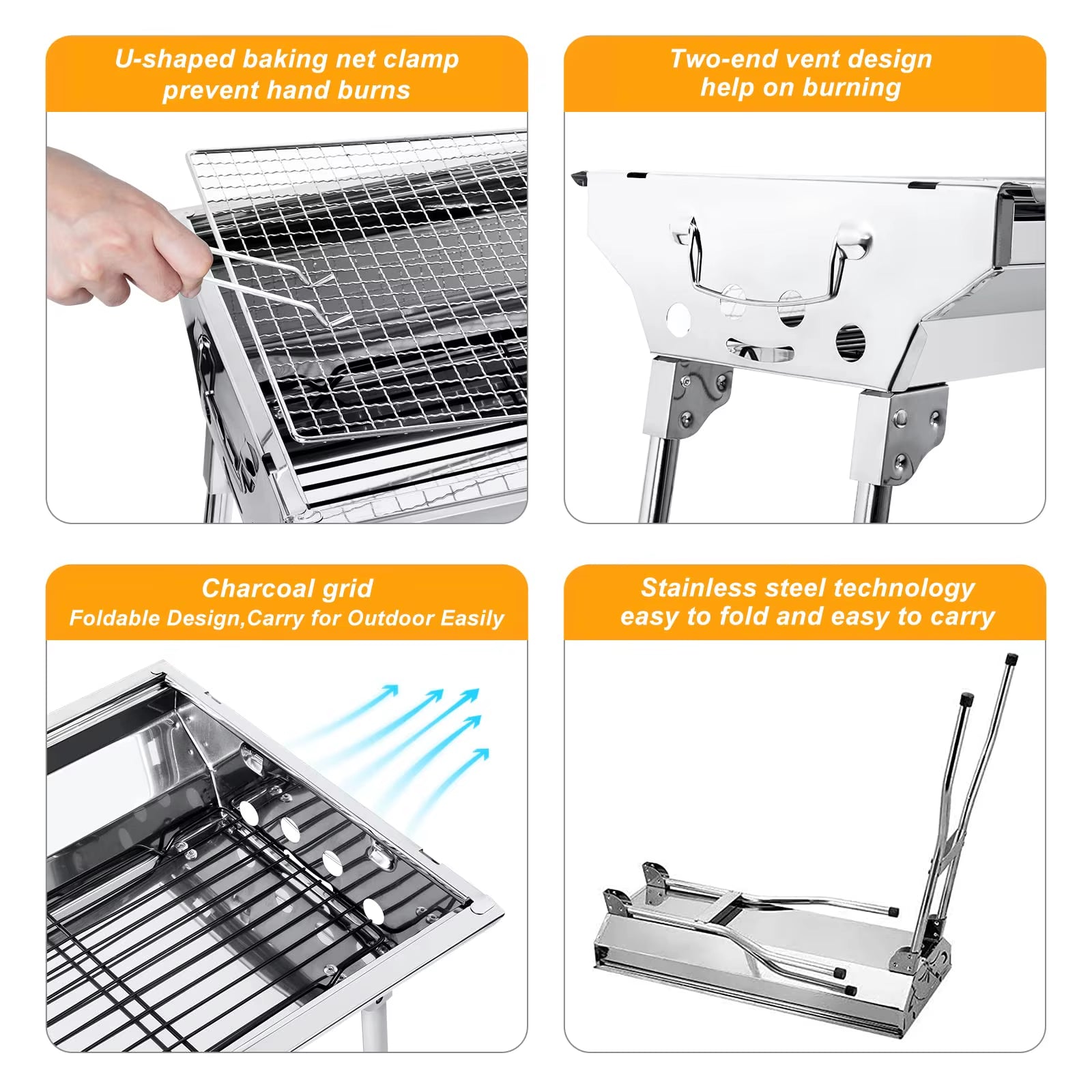 U-shaped baking net clamp prevent hand burns

Two-end vent design help on burning

Charcoal grid
Foldable Design,Carry for Outdoor Easily

Stainless steel technology easy to fold and easy to carry